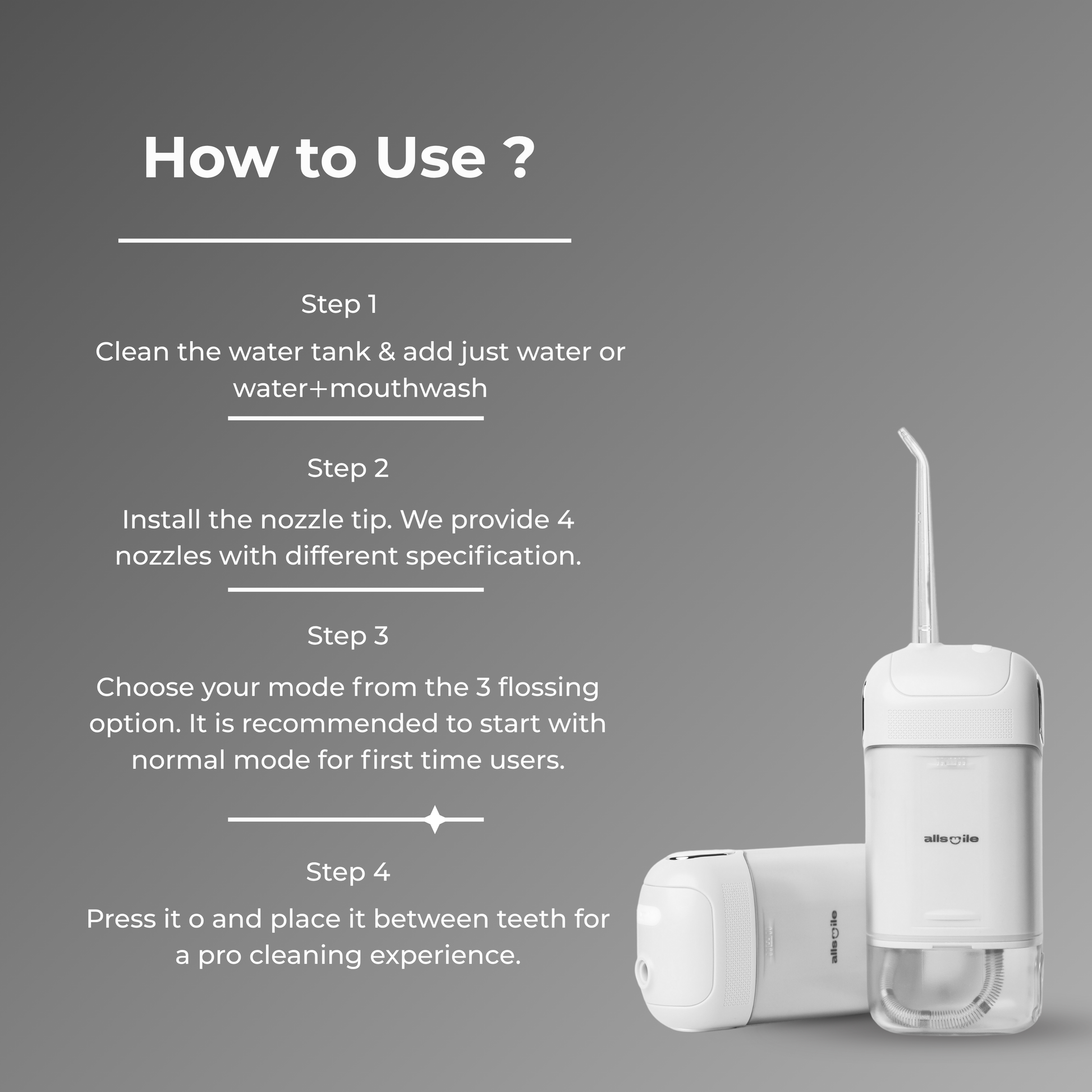 How to Use ?

Step 1

Clean the water tank & add just water or water+mouthwash

Step 2

Install the nozzle tip. We provide 4 nozzles with different specification.

Step 3

Choose your mode from the 3 flossing option. It is recommended to start with normal mode for first time users.

Step 4

Press it o and place it between teeth for a pro cleaning experience.

allsmile

allsmile